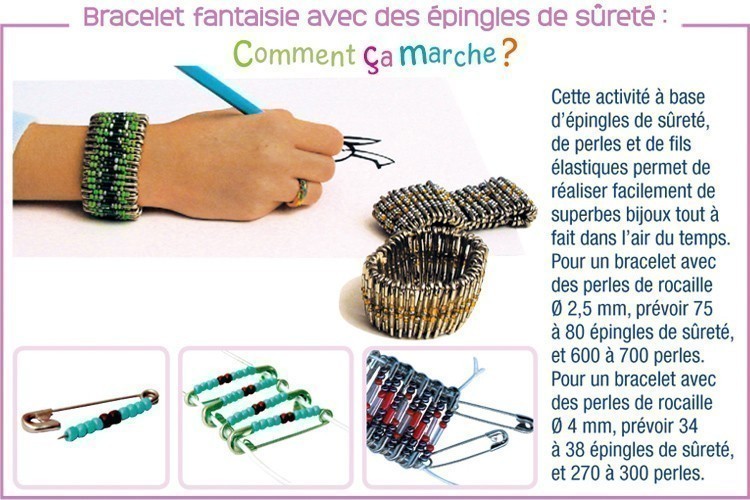 Bracelet fantaisie avec des épingles de sûreté :

Comment ça marche ?

Cette activité à base d'épingles de sûreté, de perles et de fils élastiques permet de réaliser facilement de superbes bijoux tout à fait dans l'air du temps. Pour un bracelet avec des perles de rocaille Ø 2,5 mm, prévoir 75 à 80 épingles de sûreté, et 600 à 700 perles. Pour un bracelet avec des perles de rocaille Ø 4 mm, prévoir 34 à 38 épingles de sûreté, et 270 à 300 perles.